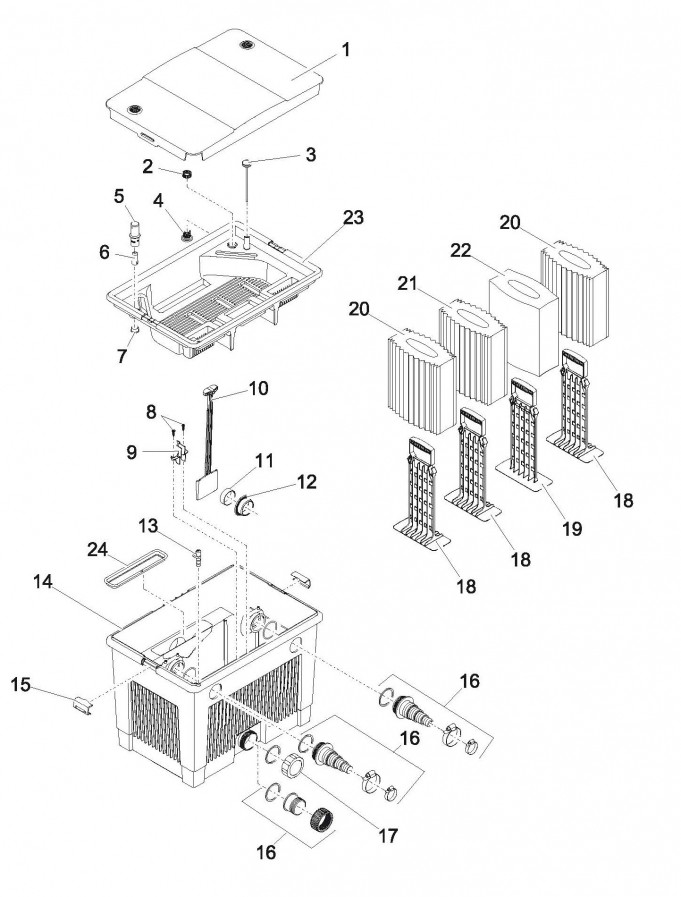 1
2
3
5
4
23
6
7
20
22
21
20
10
8
9
11
12
18
19
18
18
13
24
14
15
16
16
17
16