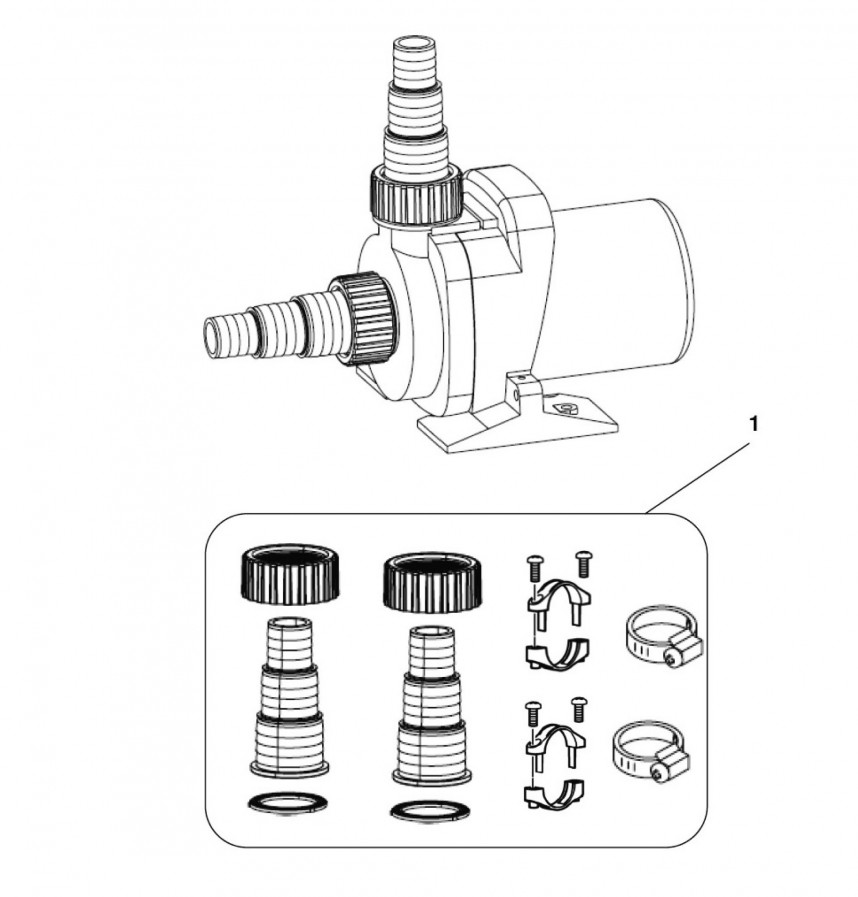 1