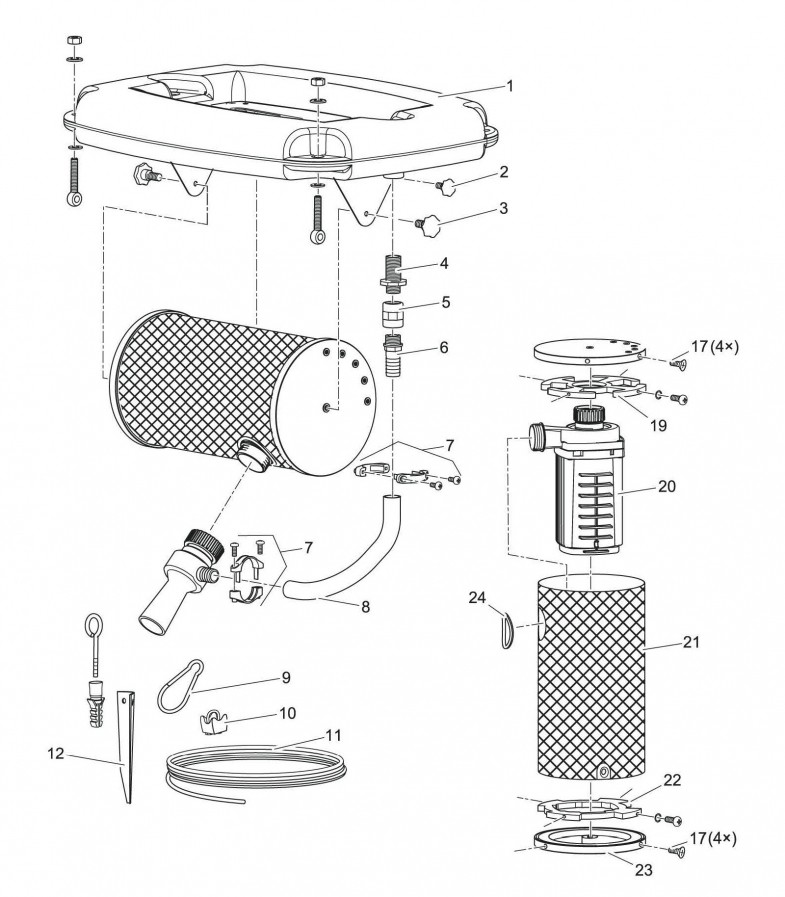 1
2
3
4
5
6
17 (4×)
19
7
20
7
8
24
21
9
10
11
12
22
17 (4×)
23