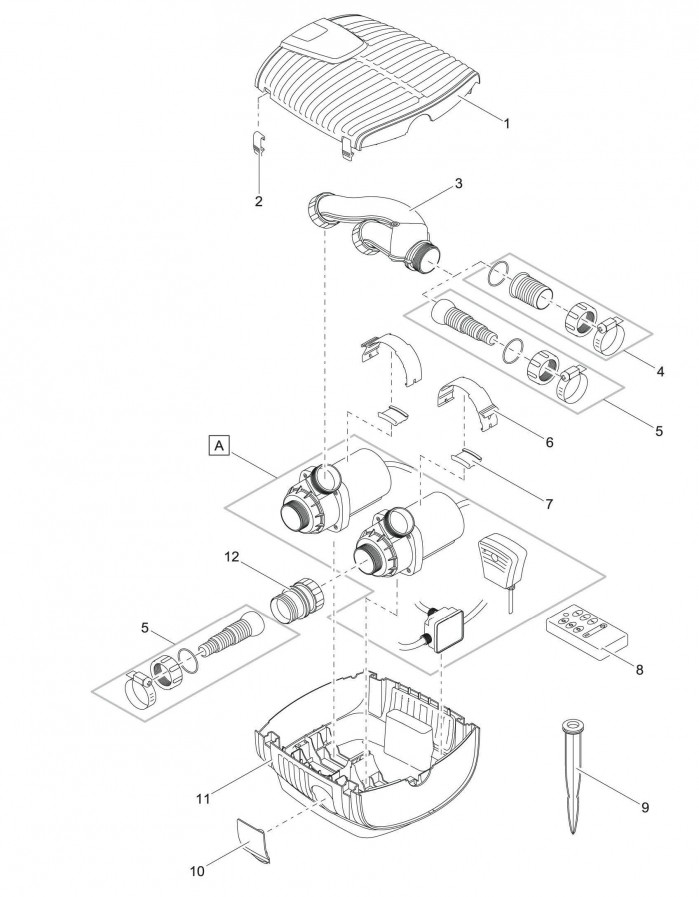 1
2
3
4
5
6
A
7
12
5
8
11
9
10