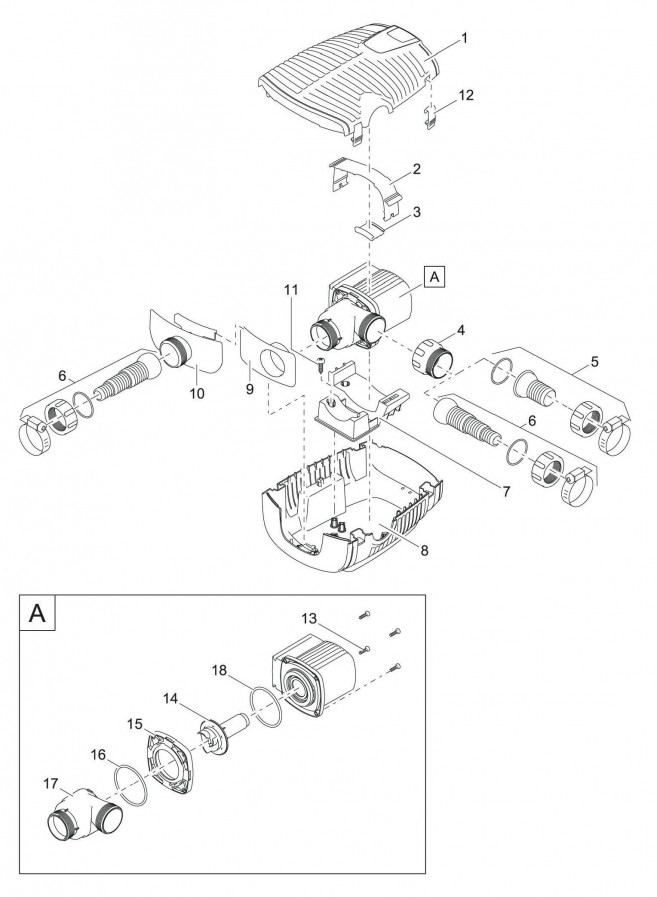 1
12
2
3
A
11
4
5
6
10
9
6
7
8
A
13
18
14
15
16
17