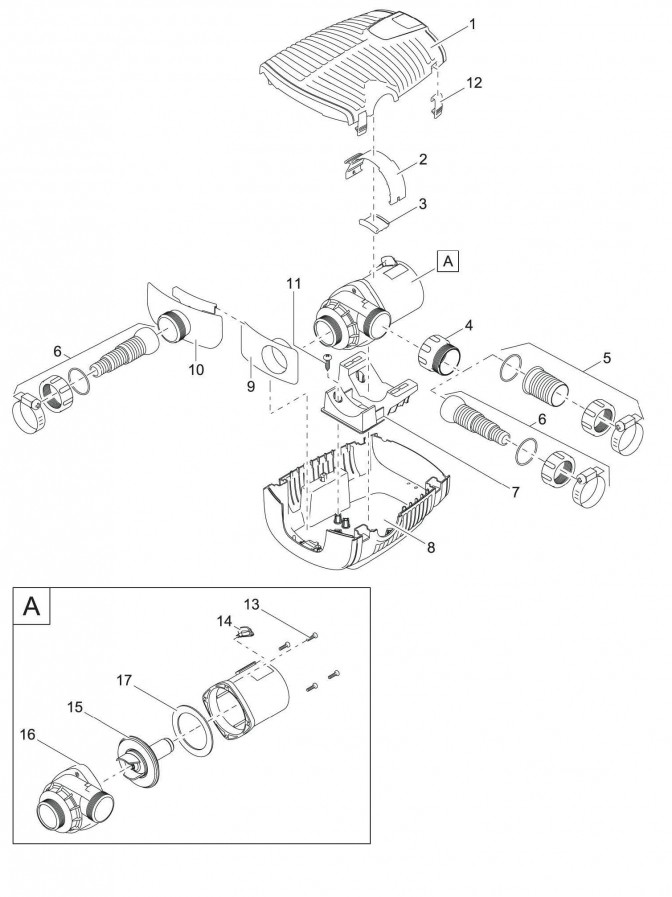 1
12
2
3
A
11
4
5
6
10
9
6
7
8

A
13
14
17
15
16