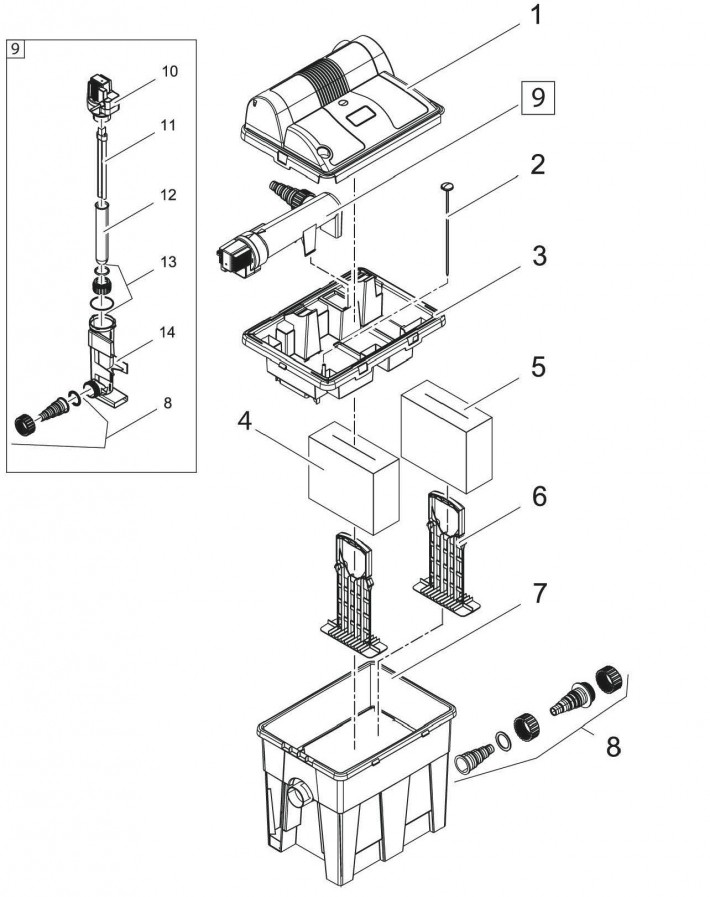 9
10
11
12
13
14
8
1
9
2
3
5
4
6
7
8