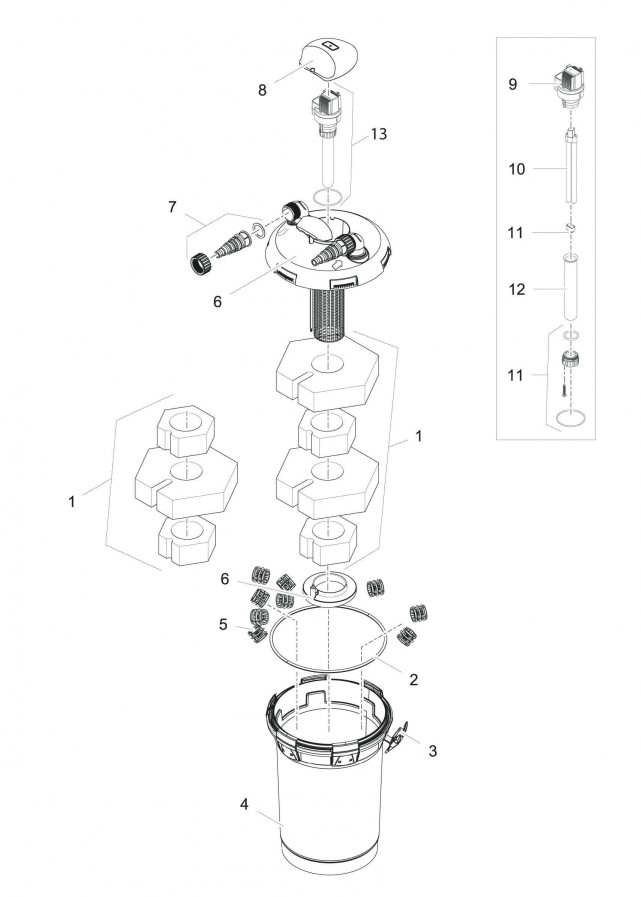 8
13
7
6
1
1
6
5
2
3
4
9
10
11
12
11