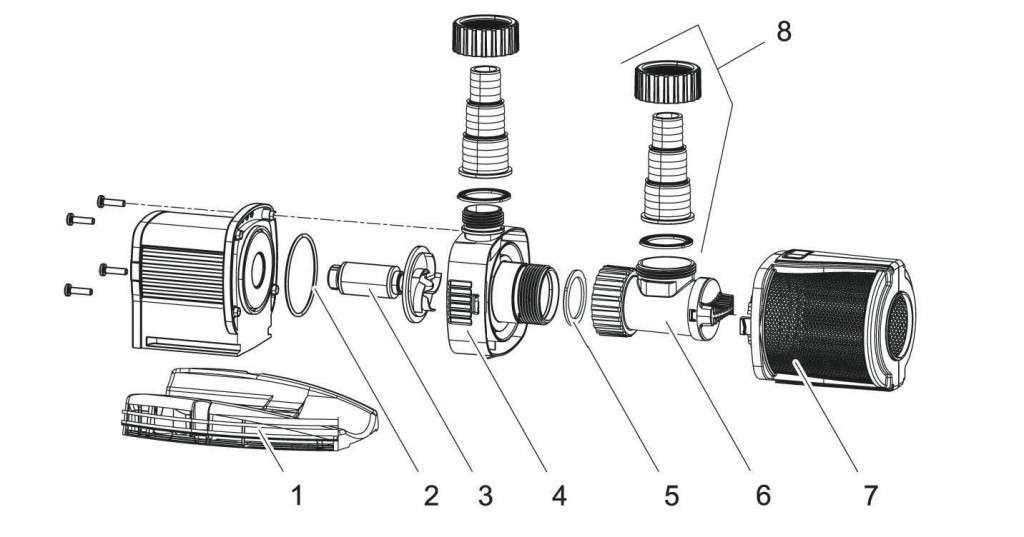 8

1 2 3 4 5 6 7