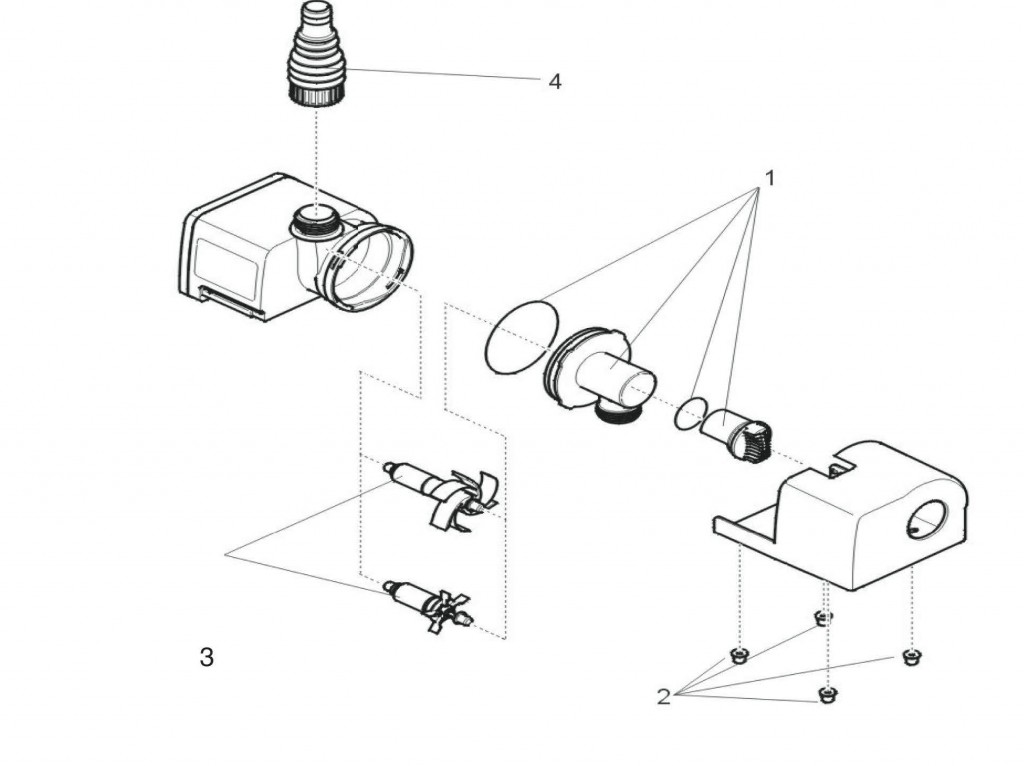 4
1
3
2