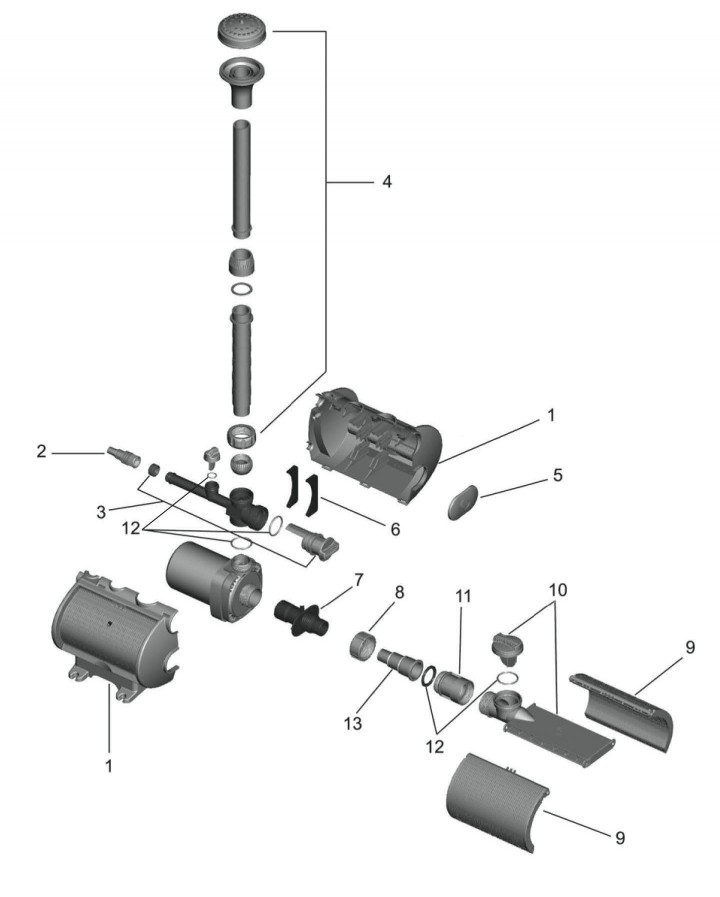 4
1
2
5
3
6
12
7
8
11
10
9
13
12
1
9