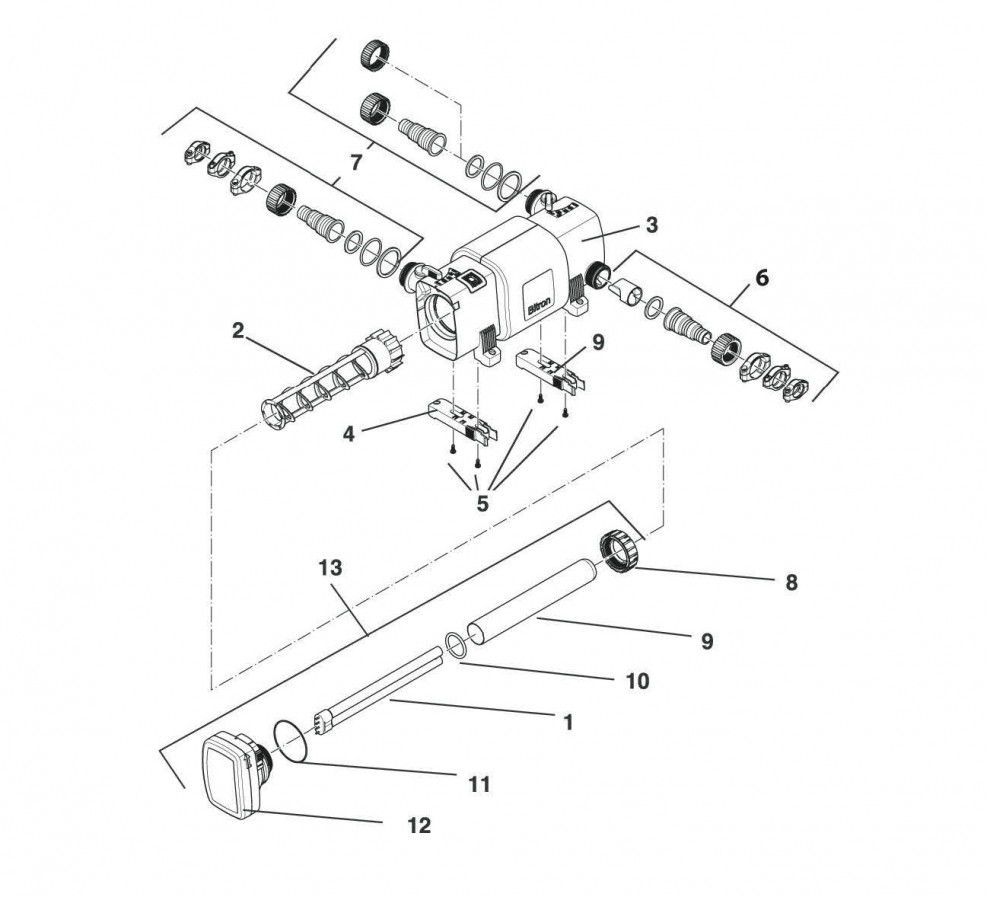 7
3
6
Bitron
2
9
4
5
13
8
9
10
1
11
12