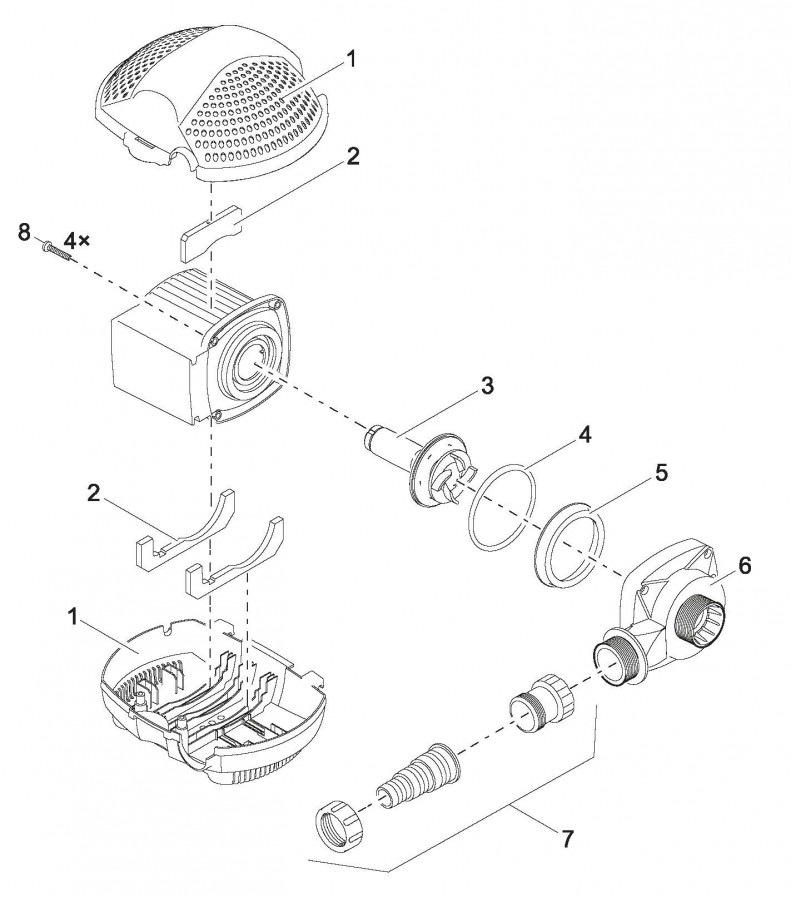 1
2
8
4×
3
4
5
2
6
1
7