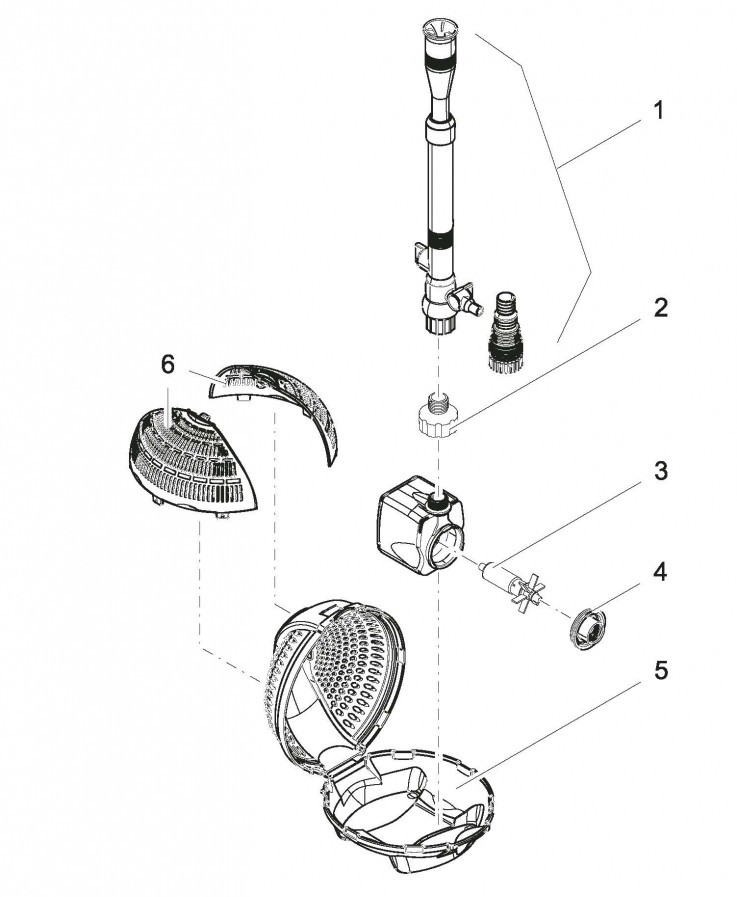 1
2
6
3
4
5