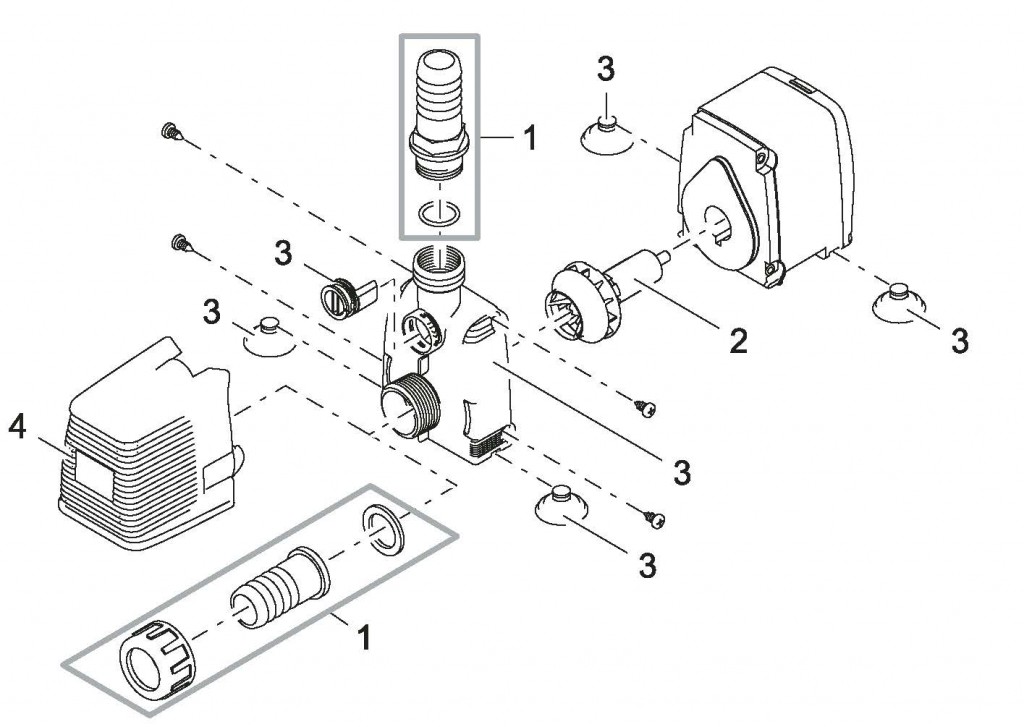 3
1
3
3
2
3
4
3
3
1