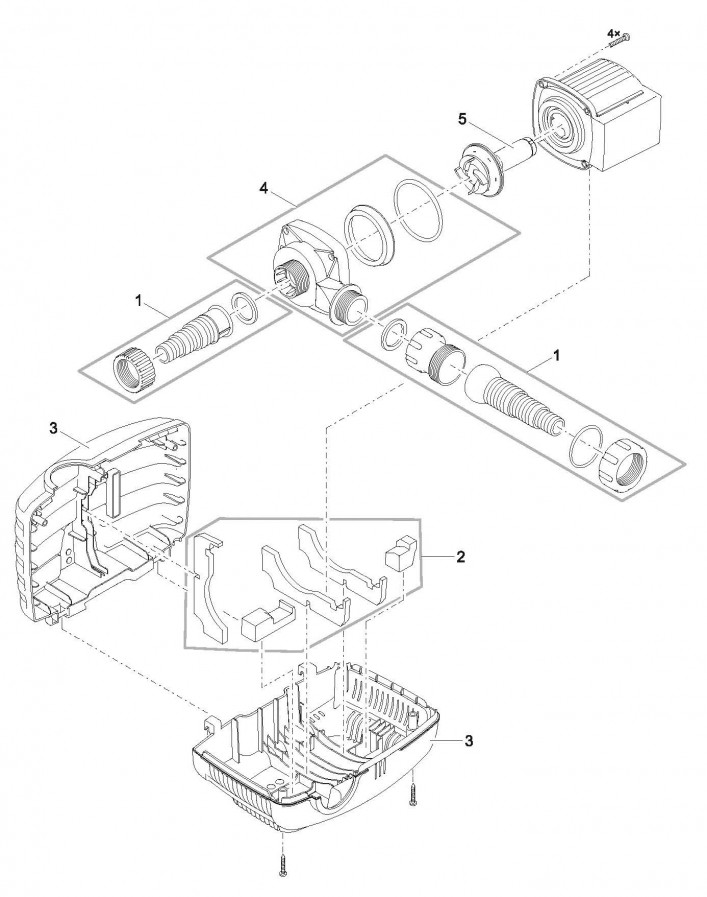 4×
5
4
1
1
3
2
3