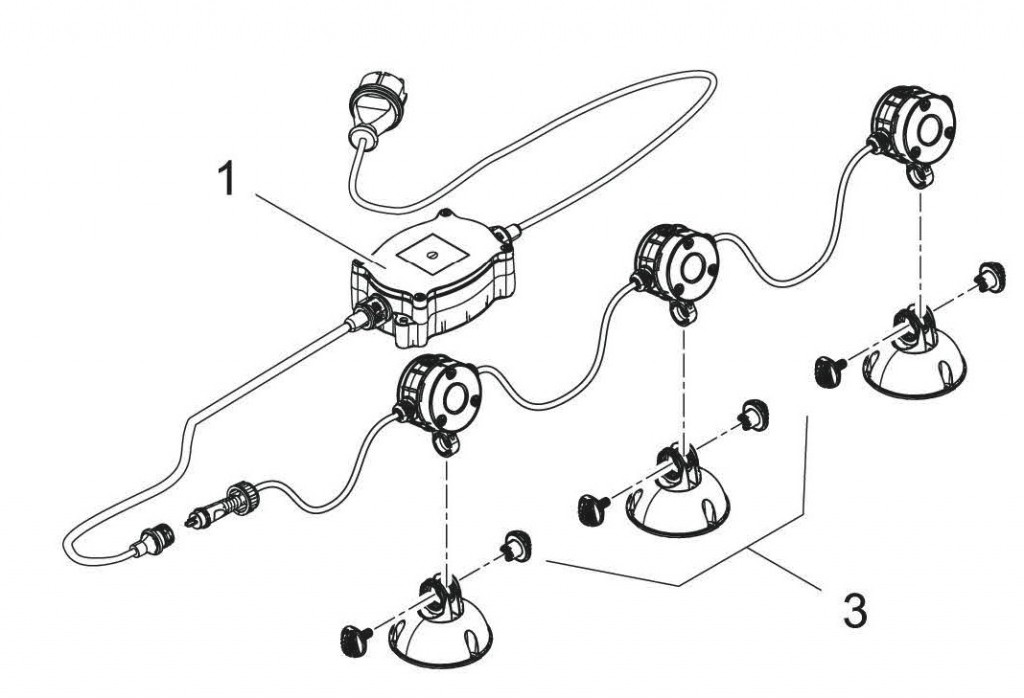 1

3