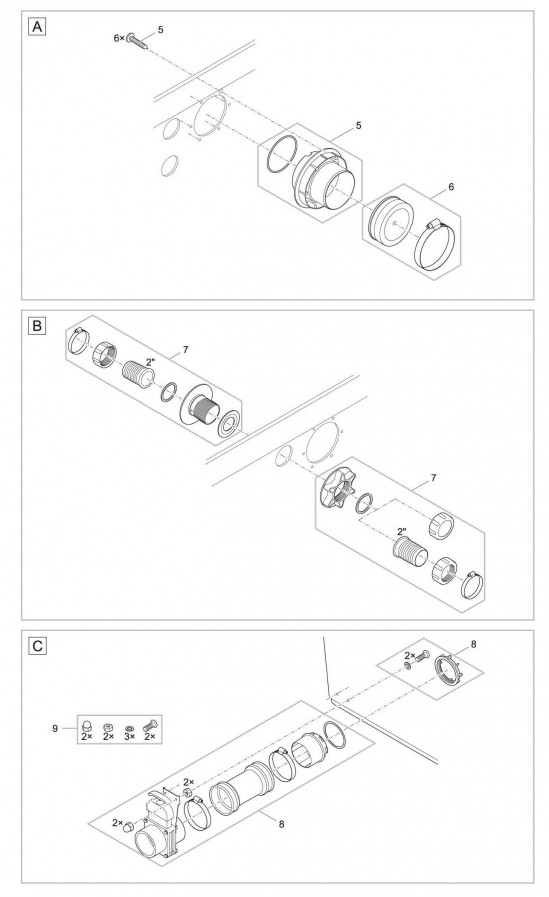 A

6× 5

5

6

B

7

2"

7

2"

C

2× 8

9 2× 2× 3× 2×

2×

2×

8