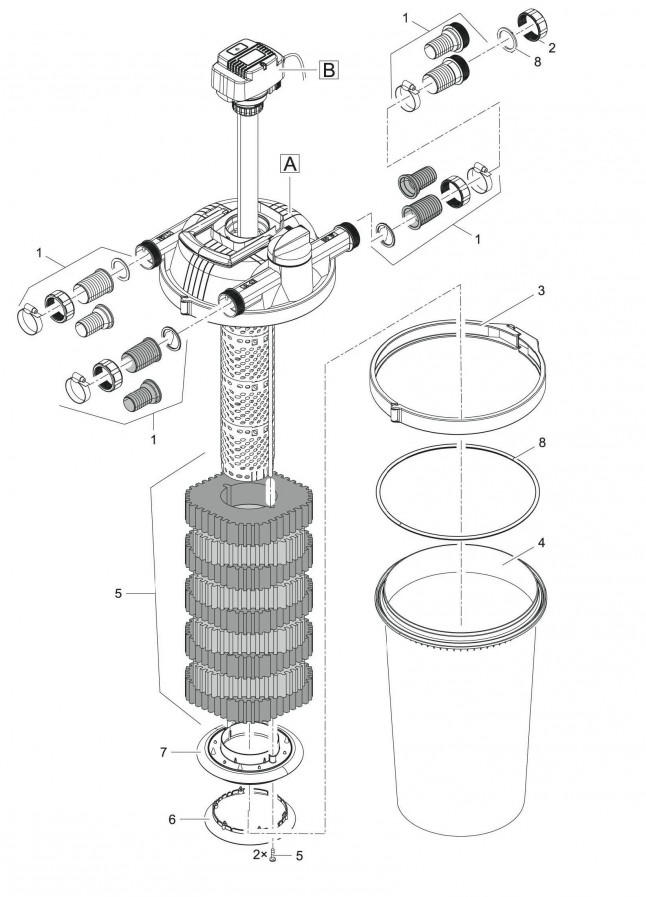 1
2
8
B
A
1
1
1
3
8
4
5
7
6
2× 5