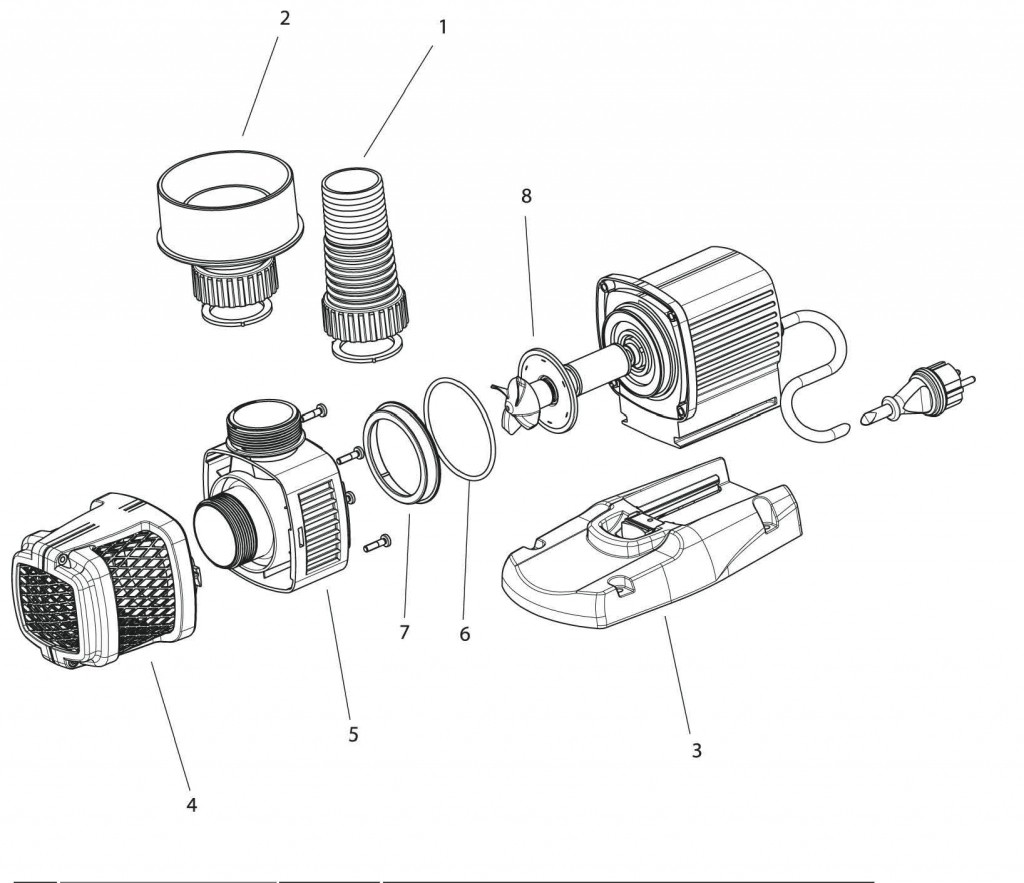 2
1
8
7
6
5
4
3