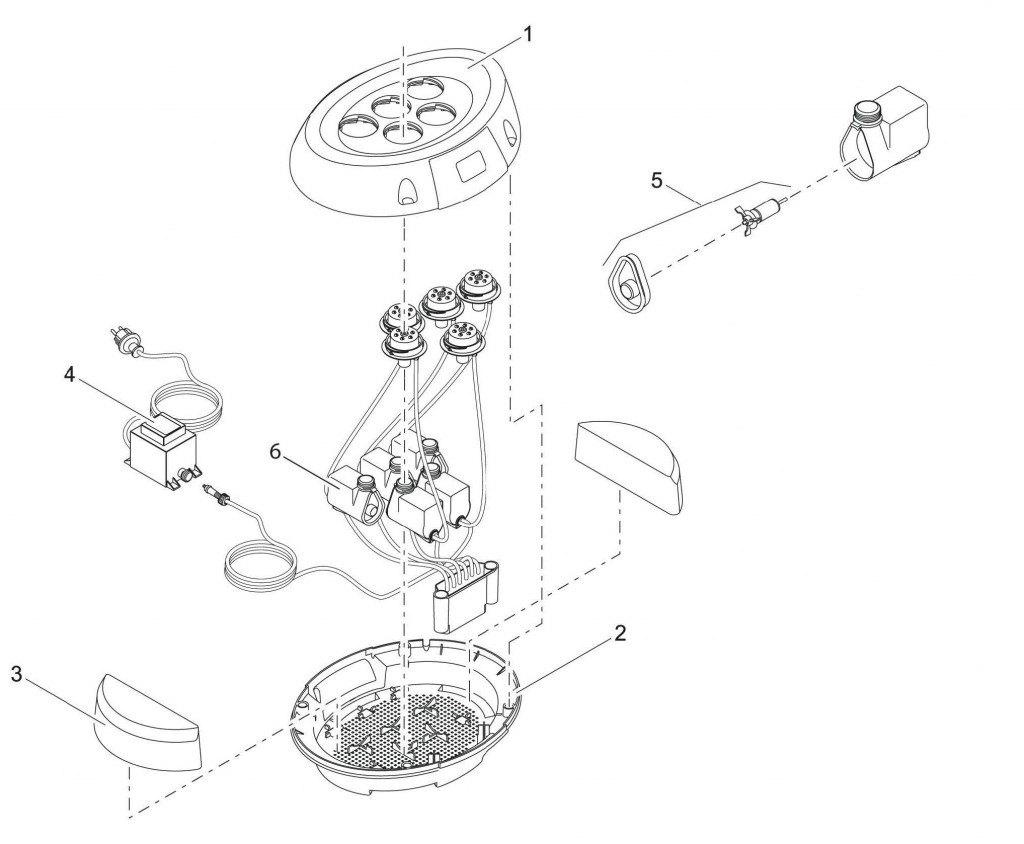 1
5
4
6
2
3