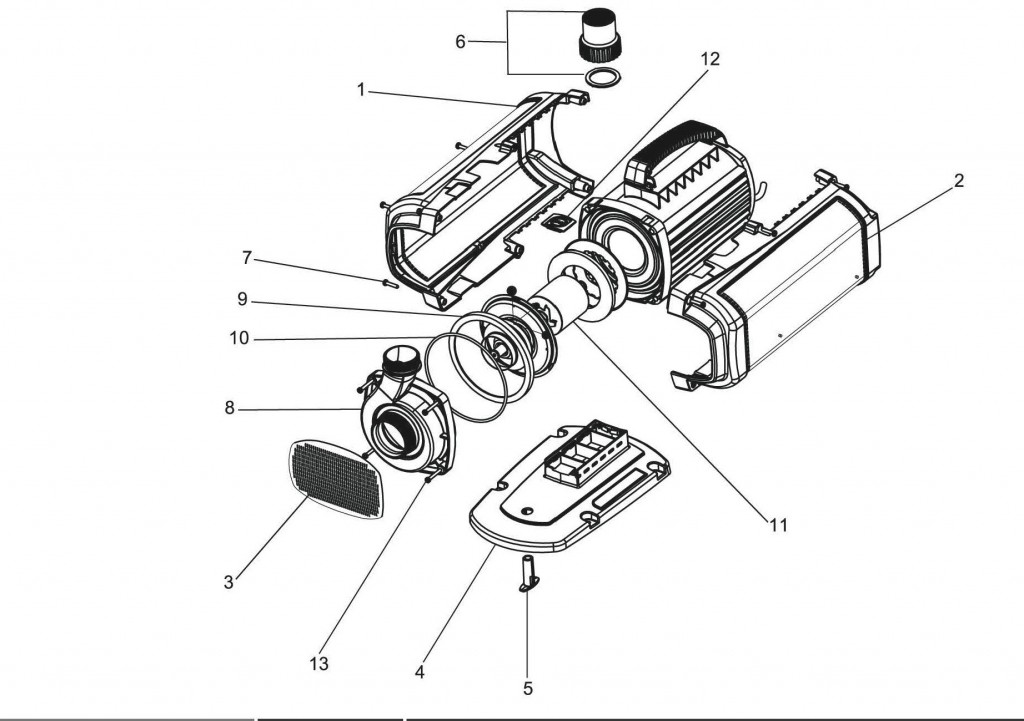 6
12
1
2
7
9
10
8
11
3
13
4
5