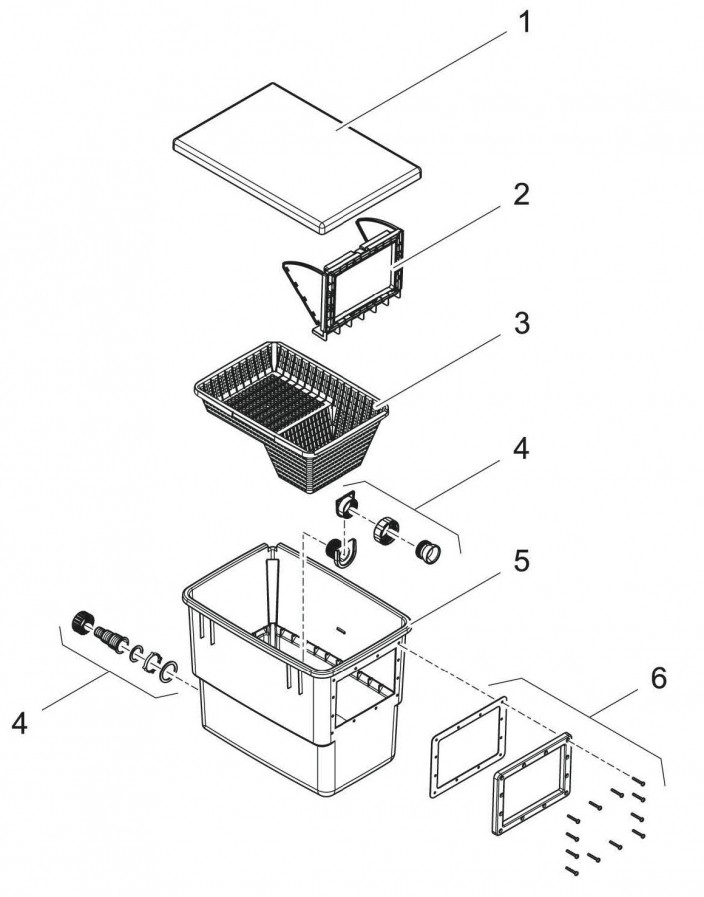 1
2
3
4
5
4
6