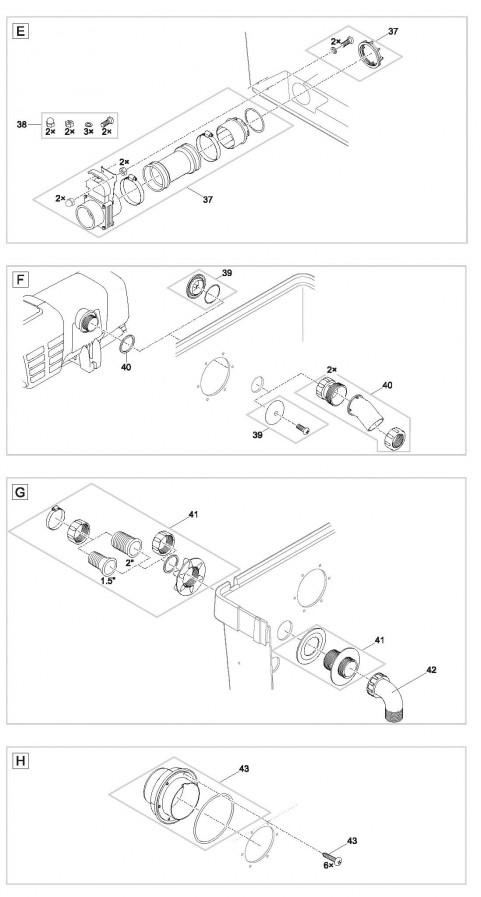 E

2×
37
38
2×
2×
3×
2×
2×
2×
37

F

39
40
2×
40
39

G

41
2"
1.5"
41
42

H

43
43
6×