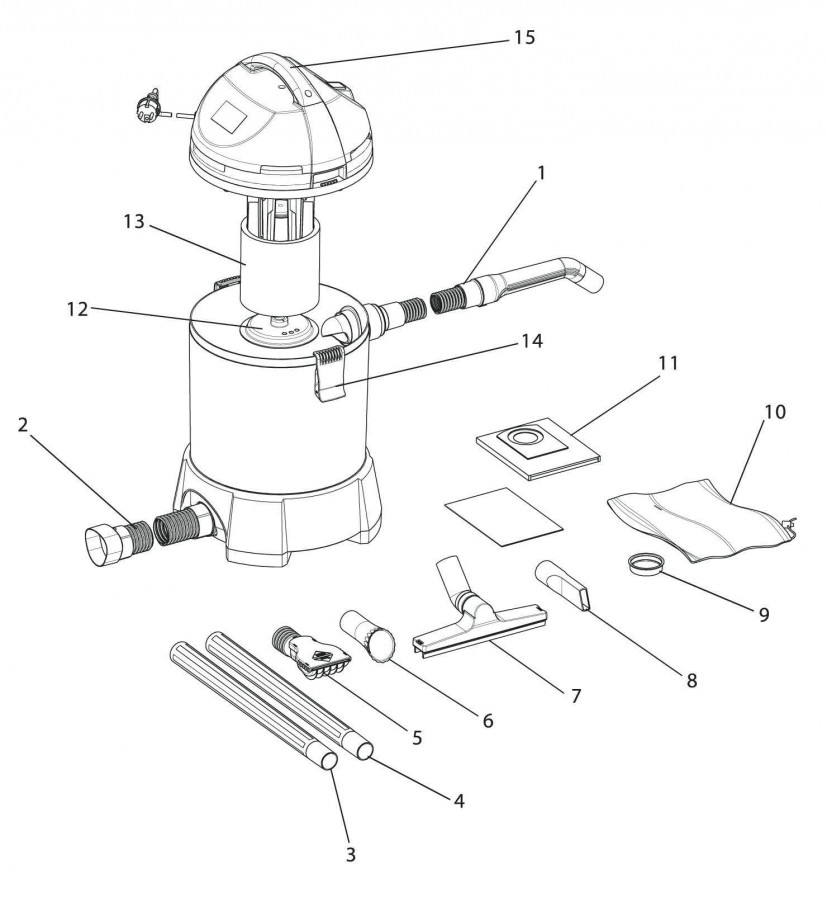 15
1
13
12
14
11
10
2
9
8
7
6
5
4
3